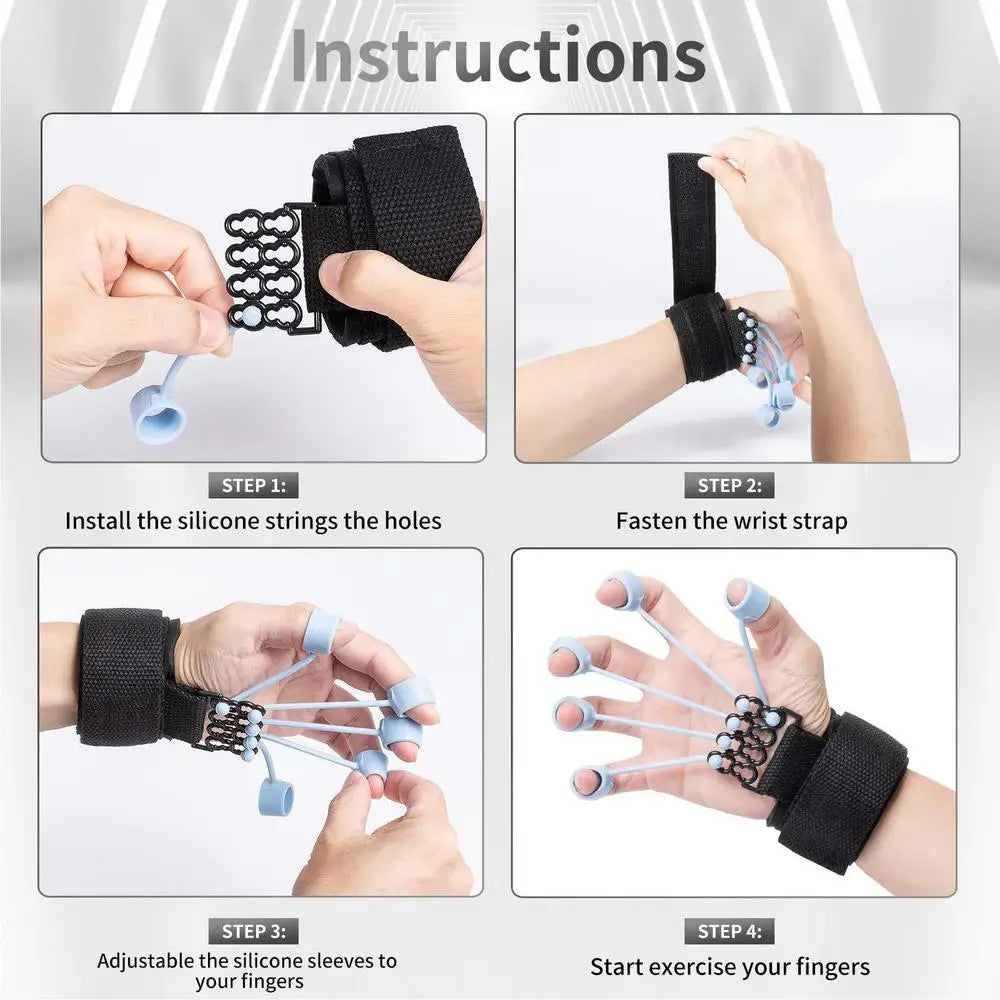 Instructions

STEP 1:
Install the silicone strings the holes

STEP 2:
Fasten the wrist strap

STEP 3:
Adjustable the silicone sleeves to your fingers

STEP 4:
Start exercise your fingers